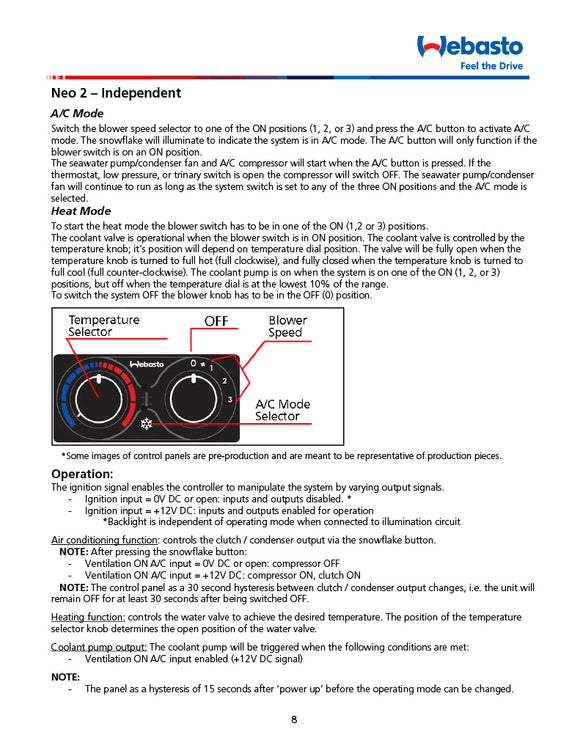 Webasto
Feel the Drive

Neo 2 – Independent

A/C Mode

Switch the blower speed selector to one of the ON positions (1, 2, or 3) and press the A/C button to activate A/C mode. The snowflake will illuminate to indicate the system is in A/C mode. The A/C button will only function if the blower switch is on an ON position.
The seawater pump/condenser fan and A/C compressor will start when the A/C button is pressed. If the thermostat, low pressure, or trinary switch is open the compressor will switch OFF. The seawater pump/condenser fan will continue to run as long as the system switch is set to any of the three ON positions and the A/C mode is selected.

Heat Mode

To start the heat mode the blower switch has to be in one of the ON (1,2 or 3) positions.
The coolant valve is operational when the blower switch is in ON position. The coolant valve is controlled by the temperature knob; it's position will depend on temperature dial position. The valve will be fully open when the temperature knob is turned to full hot (full clockwise), and fully closed when the temperature knob is turned to full cool (full counter-clockwise). The coolant pump is on when the system is on one of the ON (1, 2, or 3) positions, but off when the temperature dial is at the lowest 10% of the range.
To switch the system OFF the blower knob has to be in the OFF (0) position.

Temperature Selector
OFF
Blower Speed
Webasto
0
1
2
3
A/C Mode Selector

*Some images of control panels are pre-production and are meant to be representative of production pieces.

Operation:

The ignition signal enables the controller to manipulate the system by varying output signals.
- Ignition input = 0V DC or open: inputs and outputs disabled. *
- Ignition input = +12V DC: inputs and outputs enabled for operation
*Backlight is independent of operating mode when connected to illumination circuit

Air conditioning function: controls the clutch / condenser output via the snowflake button.
NOTE: After pressing the snowflake button:
- Ventilation ON A/C input = 0V DC or open: compressor OFF
- Ventilation ON A/C input = +12V DC: compressor ON, clutch ON
NOTE: The control panel as a 30 second hysteresis between clutch / condenser output changes, i.e. the unit will remain OFF for at least 30 seconds after being switched OFF.

Heating function: controls the water valve to achieve the desired temperature. The position of the temperature selector knob determines the open position of the water valve.

Coolant pump output: The coolant pump will be triggered when the following conditions are met:
- Ventilation ON A/C input enabled (+12V DC signal)

NOTE:
- The panel as a hysteresis of 15 seconds after 'power up' before the operating mode can be changed.

8